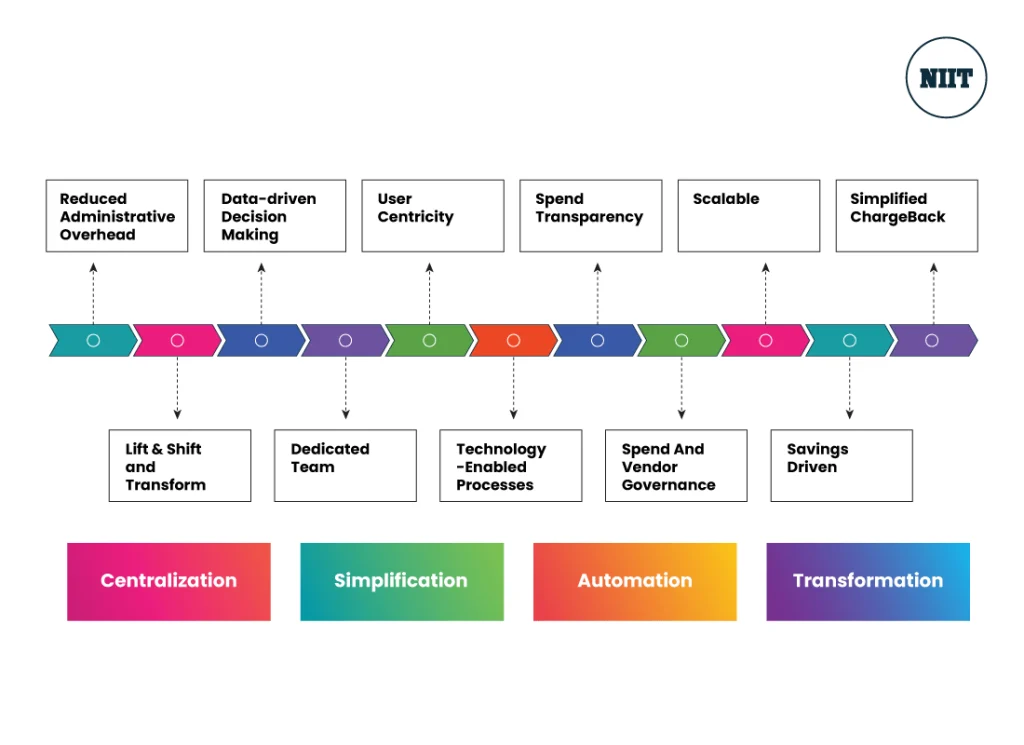 NIIT

Reduced Administrative Overhead

Data-driven Decision Making

User Centricity

Spend Transparency

Scalable

Simplified ChargeBack

Lift & Shift and Transform

Dedicated Team

Technology -Enabled Processes

Spend And Vendor Governance

Savings Driven

Centralization

Simplification

Automation

Transformation